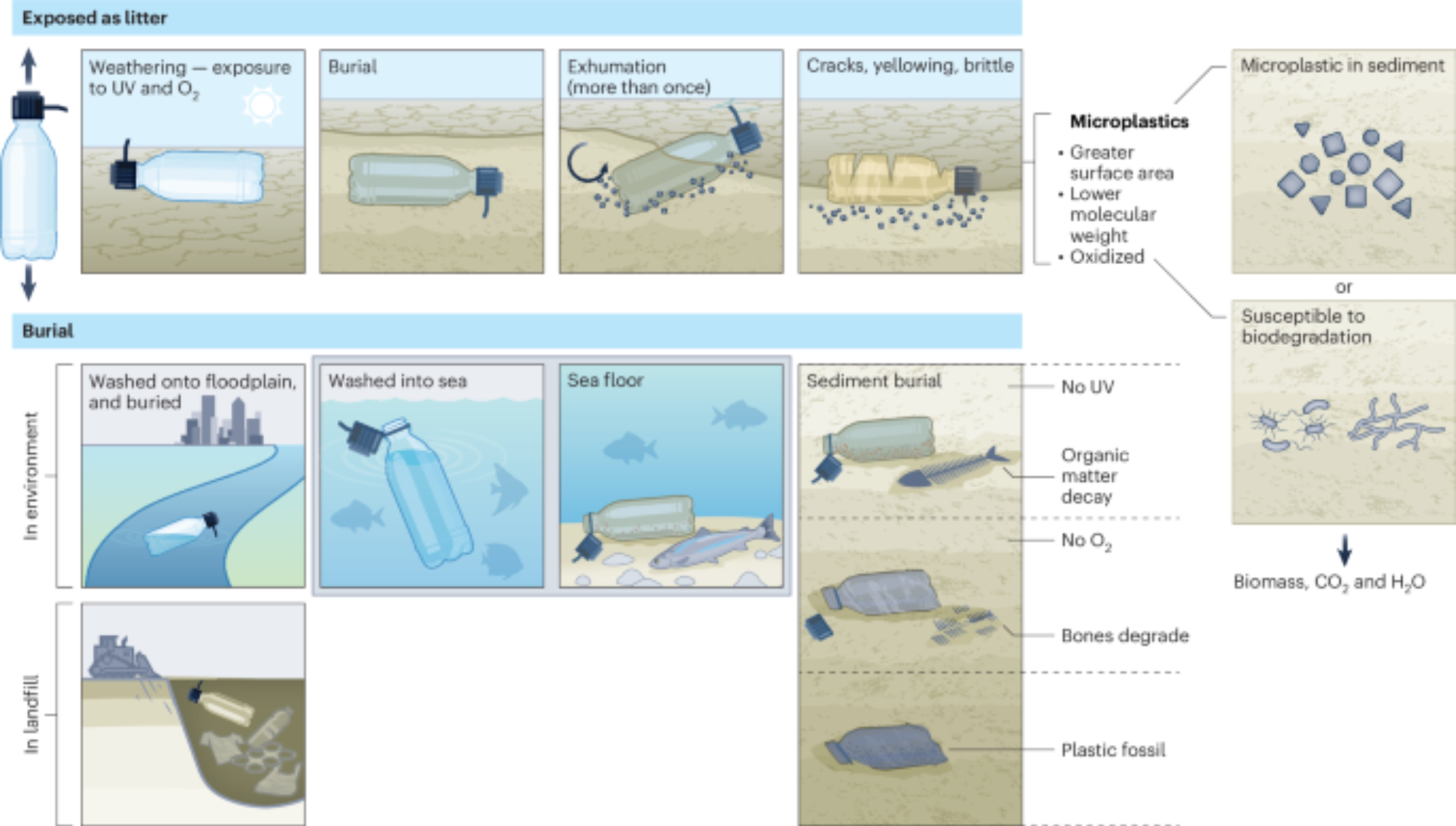 Exposed as litter

Weathering — exposure to UV and $O_2$

Burial

Exhumation (more than once)

Cracks, yellowing, brittle

Microplastics
• Greater surface area
• Lower molecular weight
• Oxidized

Microplastic in sediment

or

Susceptible to biodegradation

Biomass, $CO_2$ and $H_2O$

Burial

In environment

Washed onto floodplain, and buried

Washed into sea

Sea floor

Sediment burial

No UV

Organic matter decay

No $O_2$

Bones degrade

Plastic fossil

In landfill